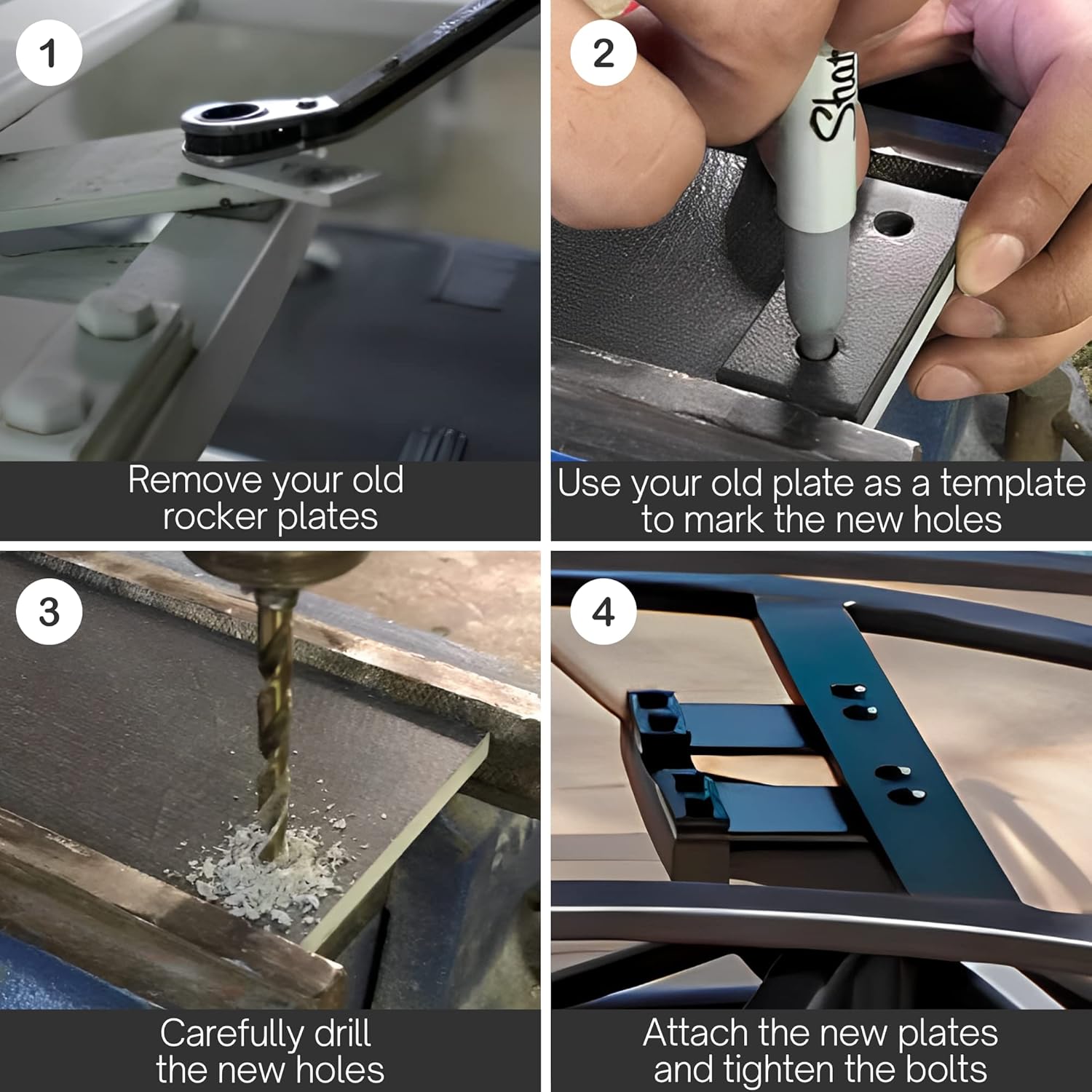 1

Remove your old rocker plates

2

Shar

Use your old plate as a template to mark the new holes

3

Carefully drill the new holes

4

Attach the new plates and tighten the bolts