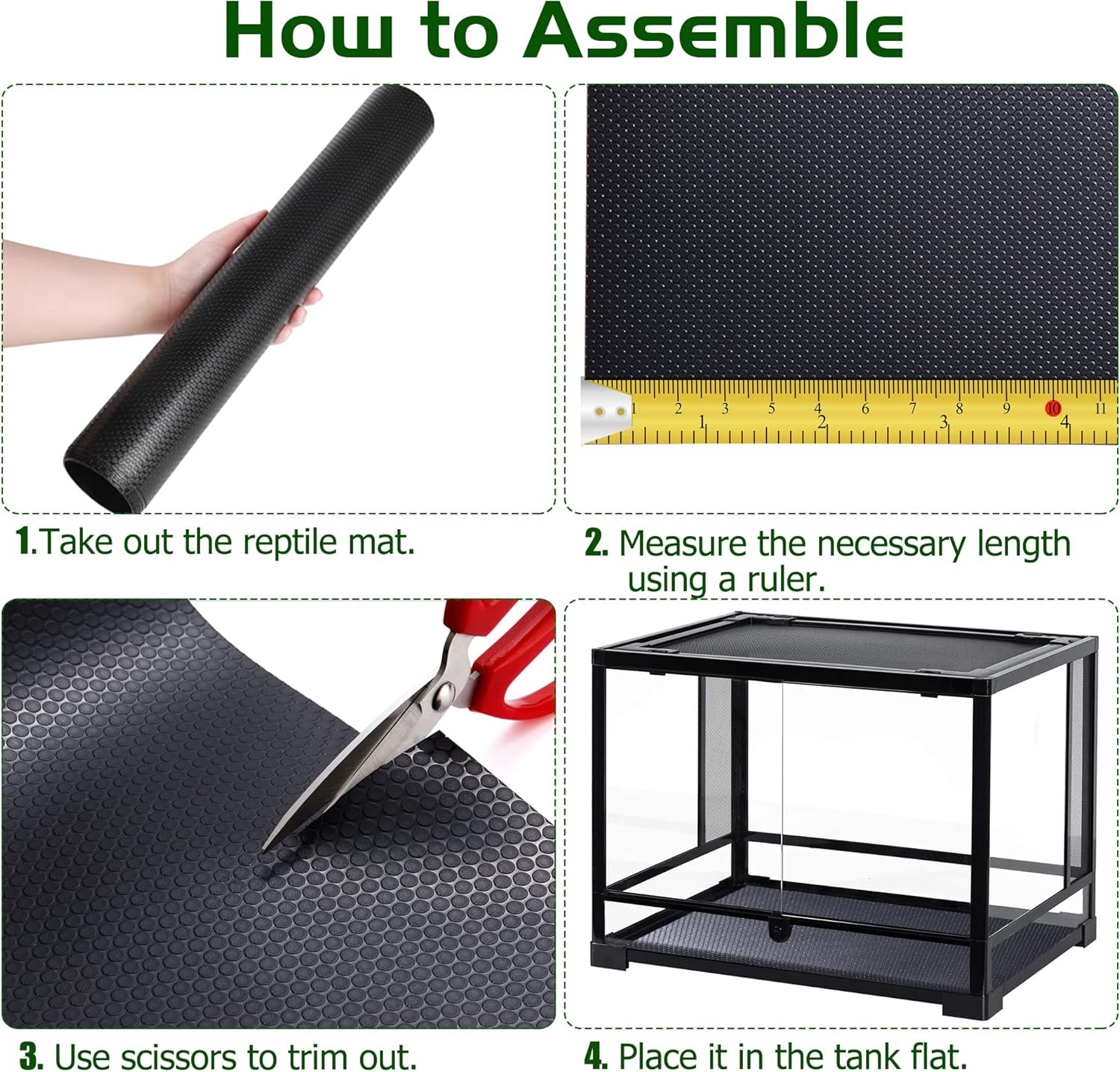 How to Assemble

1 2 3 5 4 6 7 8 9 10 11
1 2 3 4

1.Take out the reptile mat.

2. Measure the necessary length using a ruler.

3. Use scissors to trim out.

4. Place it in the tank flat.