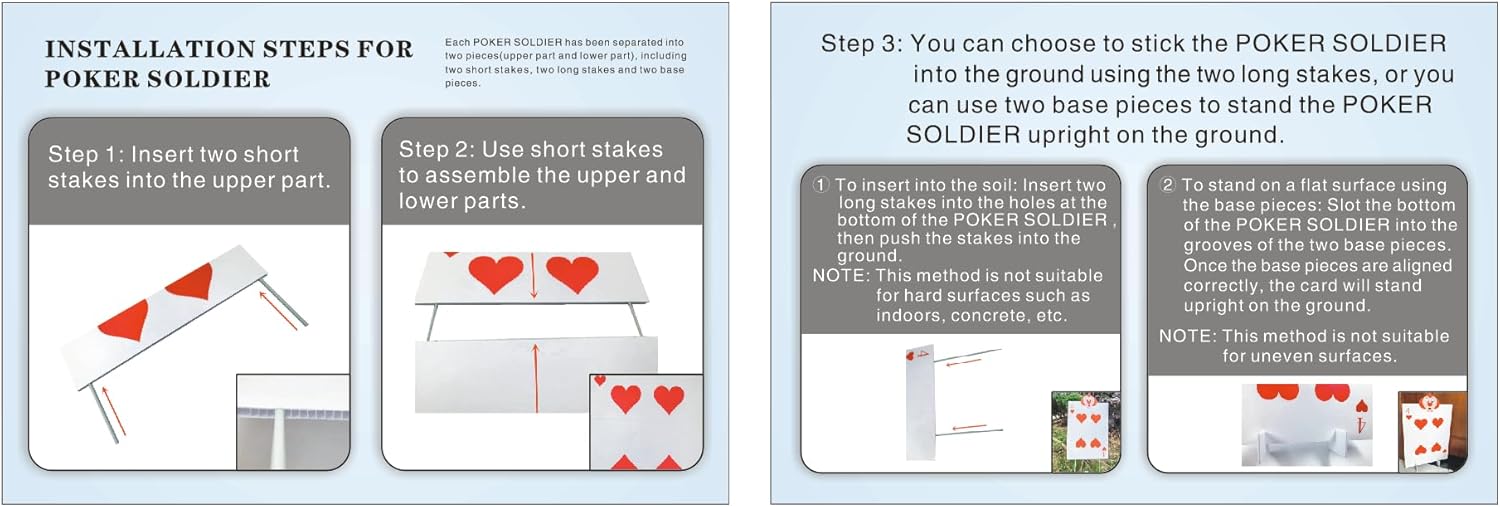 INSTALLATION STEPS FOR POKER SOLDIER

Each POKER SOLDIER has been separated into two pieces(upper part and lower part), including two short stakes, two long stakes and two base pieces.

Step 1: Insert two short stakes into the upper part.

Step 2: Use short stakes to assemble the upper and lower parts.

Step 3: You can choose to stick the POKER SOLDIER into the ground using the two long stakes, or you can use two base pieces to stand the POKER SOLDIER upright on the ground.

① To insert into the soil: Insert two long stakes into the holes at the bottom of the POKER SOLDIER , then push the stakes into the ground.
NOTE: This method is not suitable for hard surfaces such as indoors, concrete, etc.

② To stand on a flat surface using the base pieces: Slot the bottom of the POKER SOLDIER into the grooves of the two base pieces. Once the base pieces are aligned correctly, the card will stand upright on the ground.
NOTE: This method is not suitable for uneven surfaces.