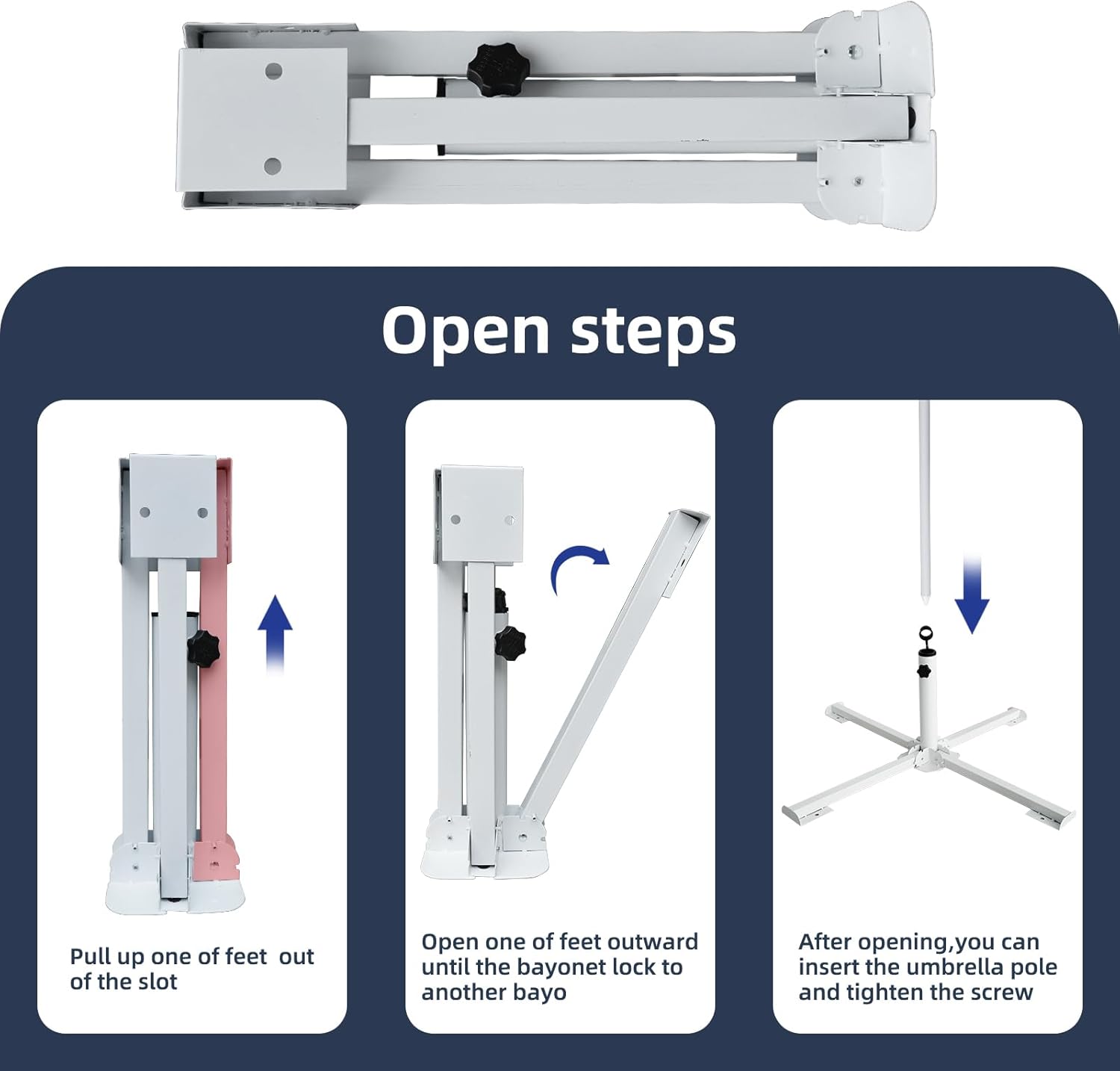 Open steps

Pull up one of feet out of the slot

Open one of feet outward until the bayonet lock to another bayo

After opening,you can insert the umbrella pole and tighten the screw