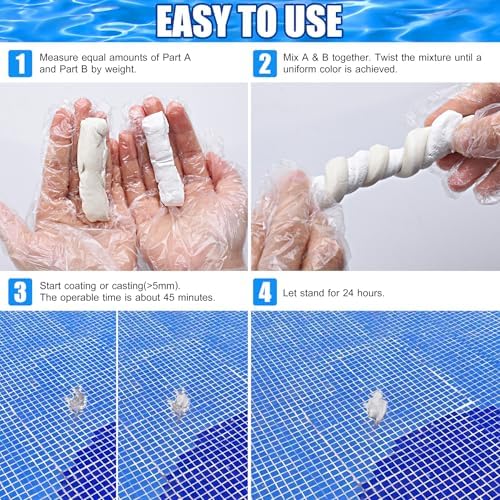 EASY TO USE

1 Measure equal amounts of Part A and Part B by weight.

2 Mix A & B together. Twist the mixture until a uniform color is achieved.

3 Start coating or casting(>5mm). The operable time is about 45 minutes.

4 Let stand for 24 hours.