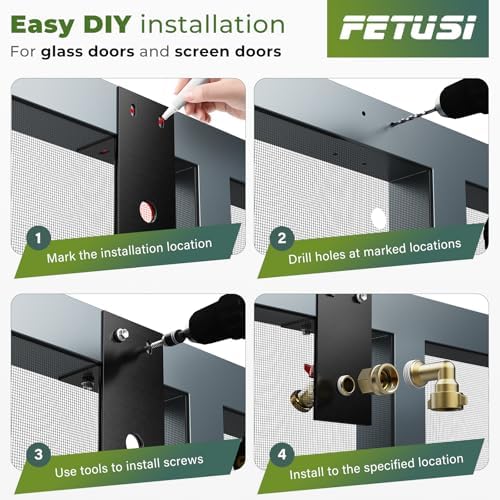 Easy DIY installation
For glass doors and screen doors

FETUSI

1
Mark the installation location

2
Drill holes at marked locations

3
Use tools to install screws

4
Install to the specified location