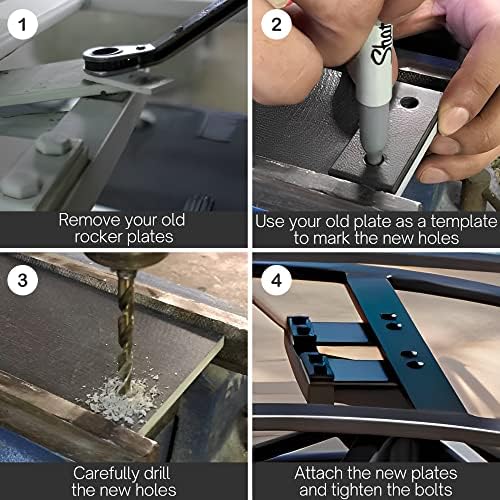 1

Remove your old rocker plates

2

Shar

Use your old plate as a template to mark the new holes

3

Carefully drill the new holes

4

Attach the new plates and tighten the bolts