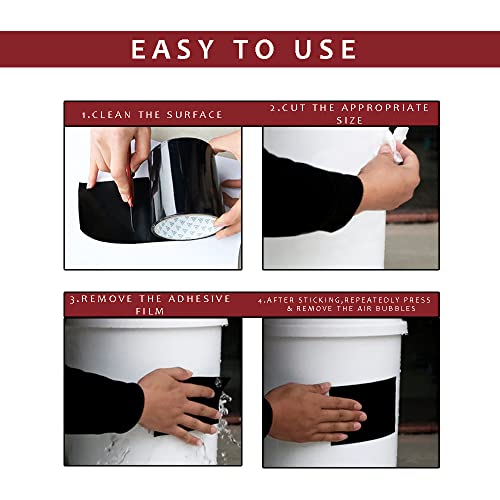 EASY TO USE

1.CLEAN THE SURFACE

2.CUT THE APPROPRIATE SIZE

3.REMOVE THE ADHESIVE FILM

4.AFTER STICKING,REPEATEDLY PRESS & REMOVE THE AIR BUBBLES